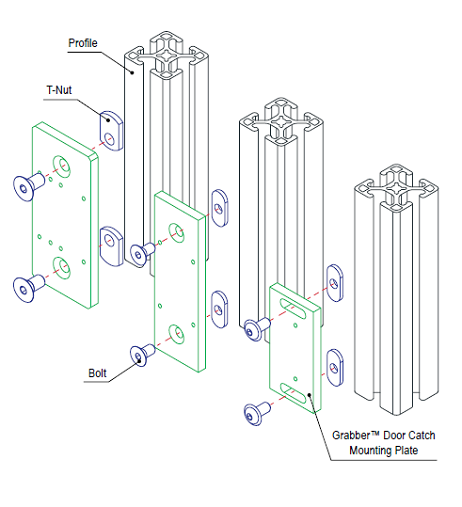 Profile

T-Nut

Bolt

Grabber™ Door Catch Mounting Plate